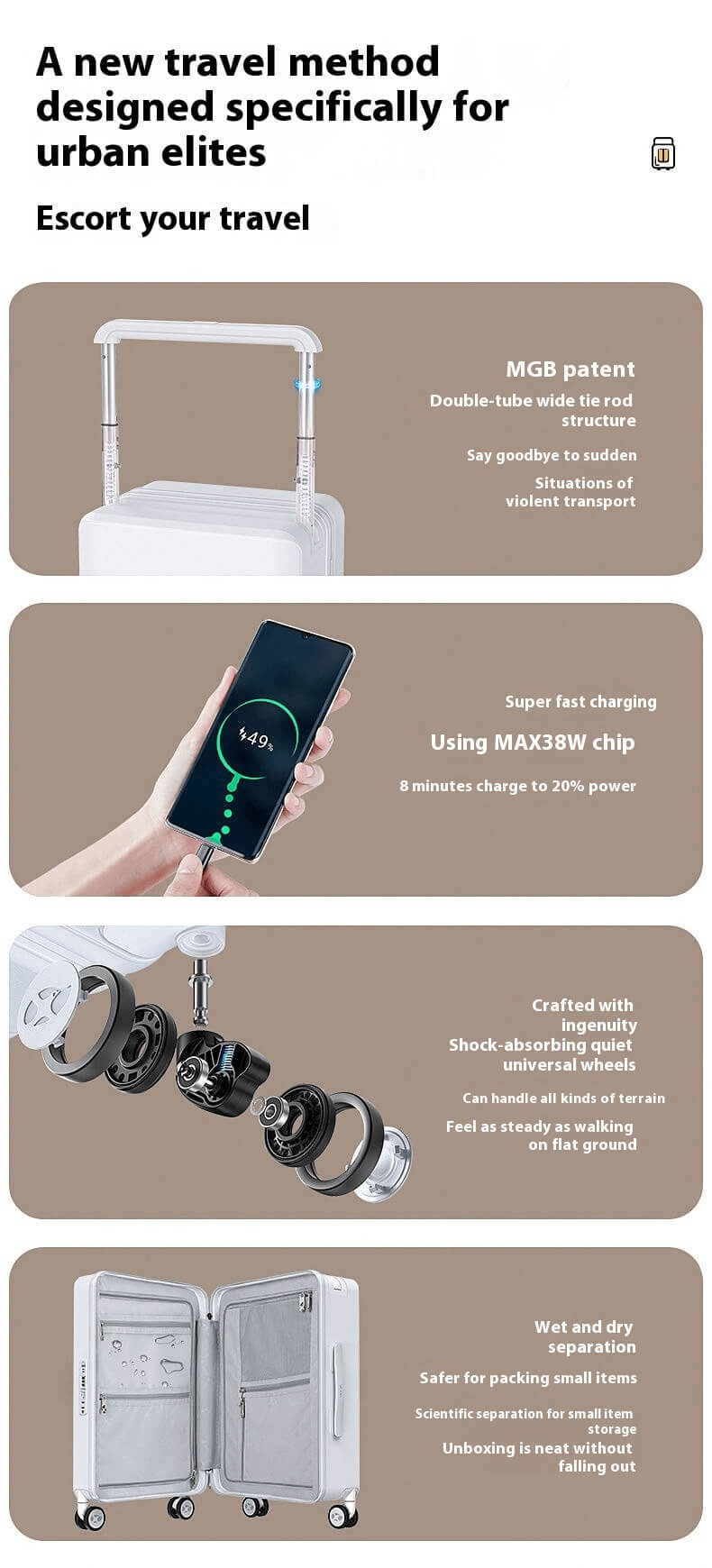 A new travel method designed specifically for urban elites

Escort your travel

MGB patent

Double-tube wide tie rod structure

Say goodbye to sudden

Situations of violent transport

49%

Super fast charging

Using MAX38W chip

8 minutes charge to 20% power

Crafted with ingenuity

Shock-absorbing quiet universal wheels

Can handle all kinds of terrain

Feel as steady as walking on flat ground

Wet and dry separation

Safer for packing small items

Scientific separation for small item storage

Unboxing is neat without falling out