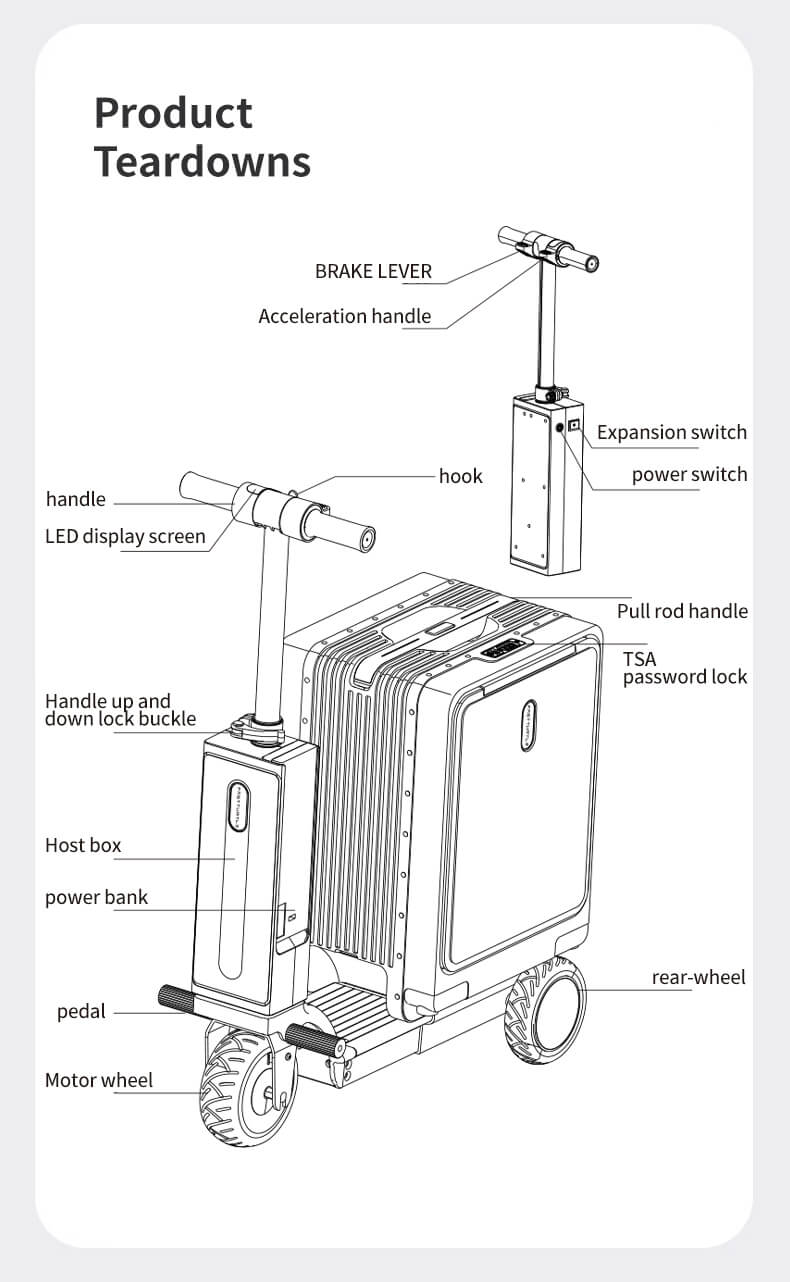 Product Teardowns

BRAKE LEVER

Acceleration handle

Expansion switch

power switch

hook

handle

LED display screen

Pull rod handle

TSA password lock

Handle up and down lock buckle

Host box

power bank

rear-wheel

pedal

Motor wheel